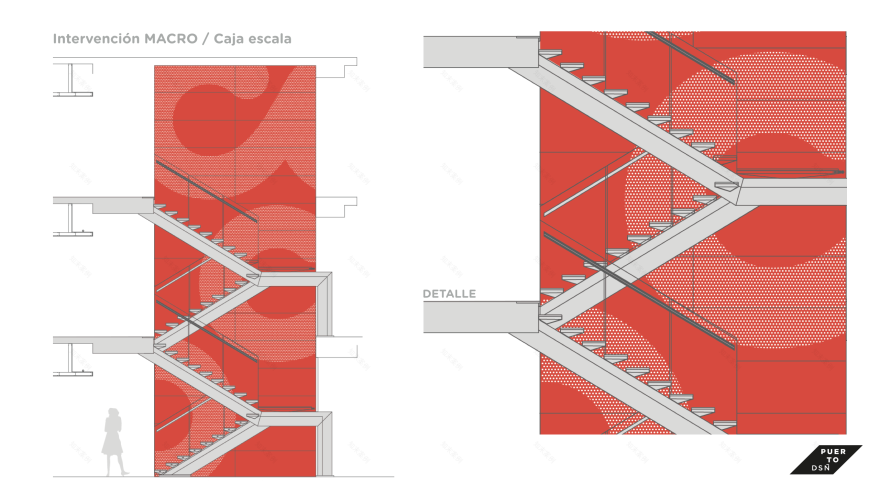 Intervención MACRO / Caja escala

DETALLE

PUER
TO
DSÑ