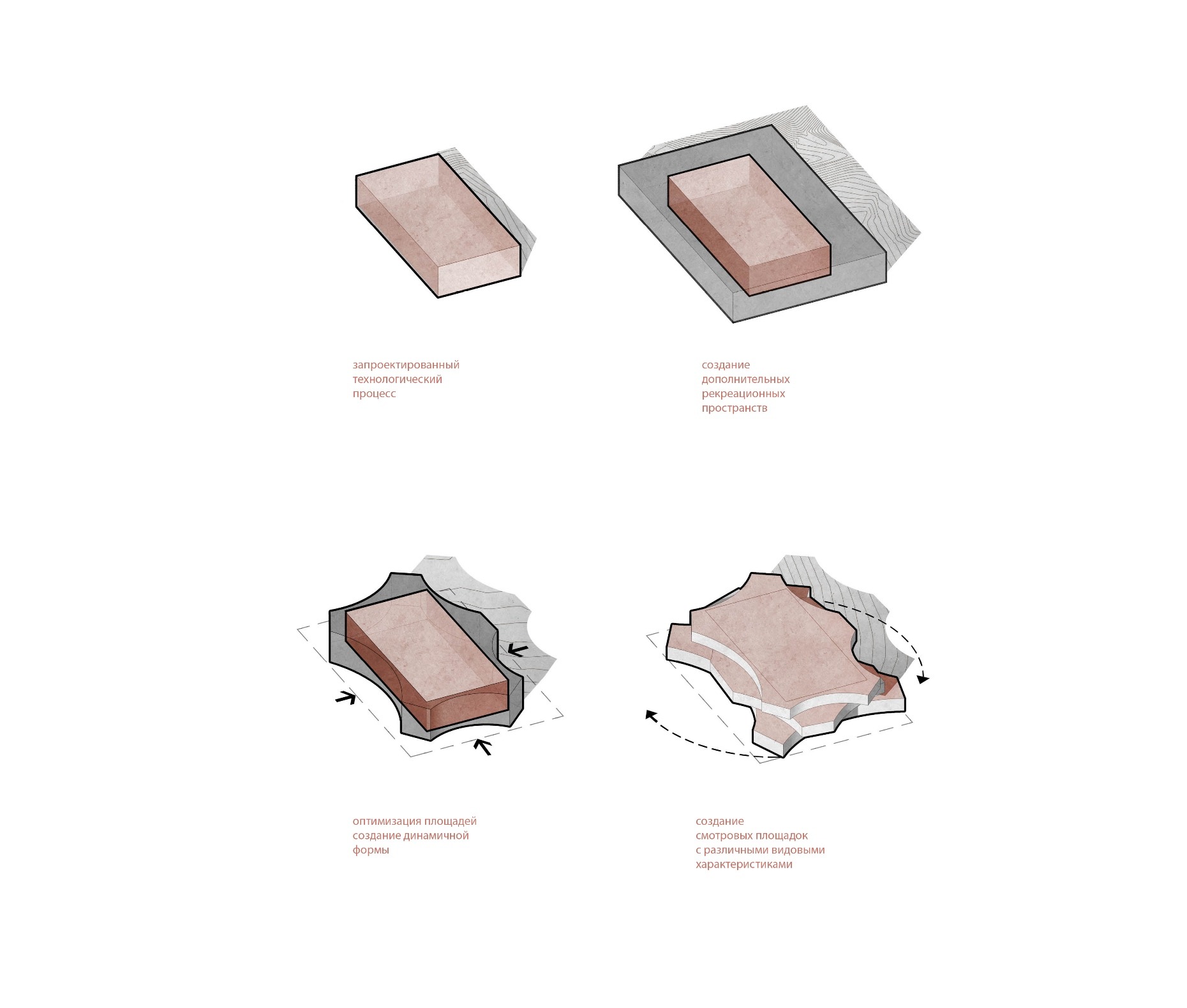 запроектированный технологический процесс

создание дополнительных рекреационных пространств

оптимизация площадей создание динамичной формы

создание смотровых площадок с различными видовыми характеристиками