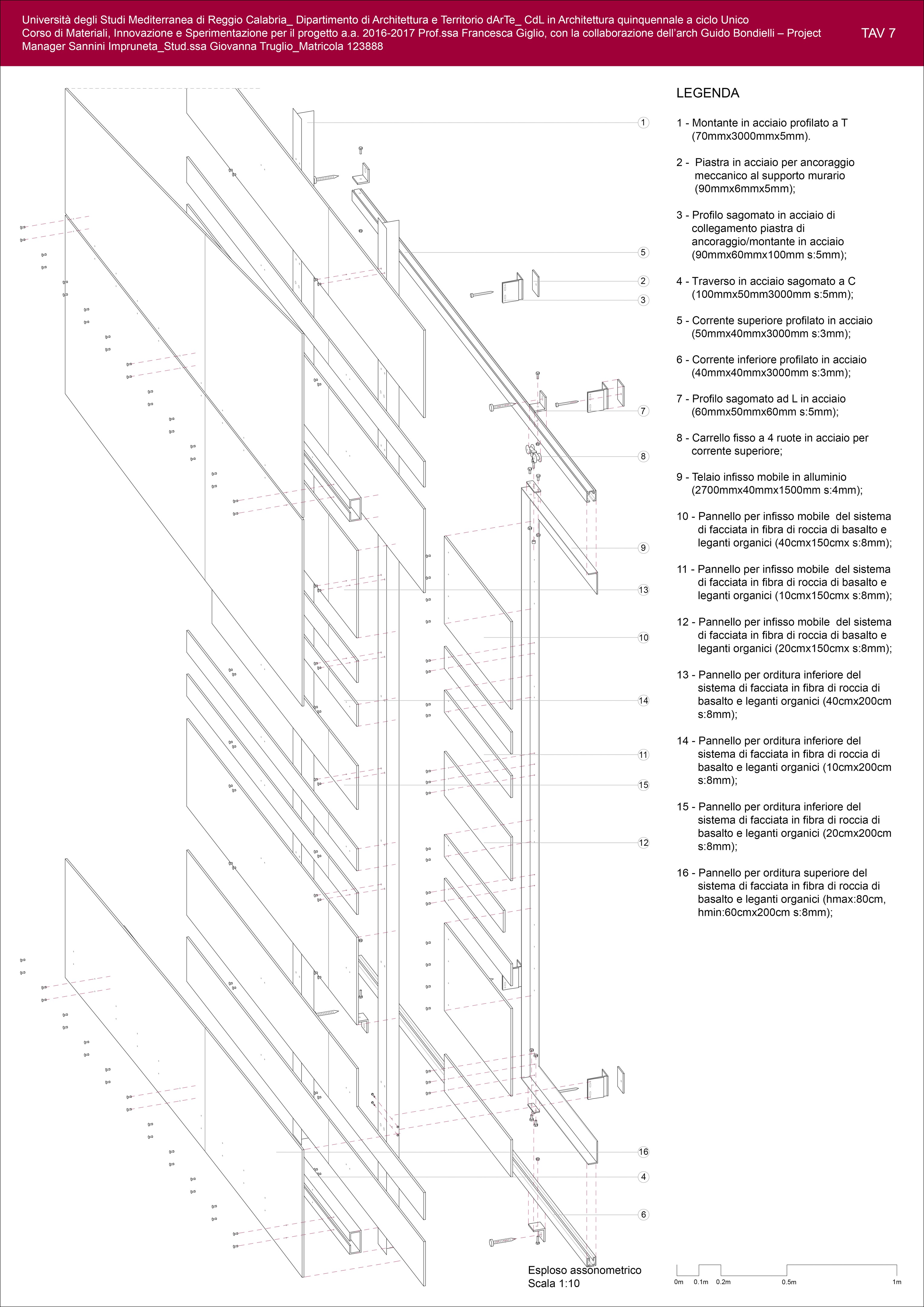 Università degli Studi Mediterranea di Reggio Calabria_ Dipartimento di Architettura e Territorio dArTe_ CdL in Architettura quinquennale a ciclo Unico
Corso di Materiali, Innovazione e Sperimentazione per il progetto a.a. 2016-2017 Prof.ssa Francesca Giglio, con la collaborazione dell'arch Guido Bondielli – Project Manager Sannini Impruneta_Stud.ssa Giovanna Truglio_Matricola 123888

TAV 7

1
5
2
3
7
8
9
13
10
14
11
15
12
16
4
6

LEGENDA

1 - Montante in acciaio profilato a T (70mmx3000mmx5mm).

2 - Piastra in acciaio per ancoraggio meccanico al supporto murario (90mmx6mmx5mm);

3 - Profilo sagomato in acciaio di collegamento piastra di ancoraggio/montante in acciaio (90mmx60mmx100mm s:5mm);

4 - Traverso in acciaio sagomato a C (100mmx50mm3000mm s:5mm);

5 - Corrente superiore profilato in acciaio (50mmx40mmx3000mm s:3mm);

6 - Corrente inferiore profilato in acciaio (40mmx40mmx3000mm s:3mm);

7 - Profilo sagomato ad L in acciaio (60mmx50mmx60mm s:5mm);

8 - Carrello fisso a 4 ruote in acciaio per corrente superiore;

9 - Telaio infisso mobile in alluminio (2700mmx40mmx1500mm s:4mm);

10 - Pannello per infisso mobile del sistema di facciata in fibra di roccia di basalto e leganti organici (40cmx150cmx s:8mm);

11 - Pannello per infisso mobile del sistema di facciata in fibra di roccia di basalto e leganti organici (10cmx150cmx s:8mm);

12 - Pannello per infisso mobile del sistema di facciata in fibra di roccia di basalto e leganti organici (20cmx150cmx s:8mm);

13 - Pannello per orditura inferiore del sistema di facciata in fibra di roccia di basalto e leganti organici (40cmx200cm s:8mm);

14 - Pannello per orditura inferiore del sistema di facciata in fibra di roccia di basalto e leganti organici (10cmx200cm s:8mm);

15 - Pannello per orditura inferiore del sistema di facciata in fibra di roccia di basalto e leganti organici (20cmx200cm s:8mm);

16 - Pannello per orditura superiore del sistema di facciata in fibra di roccia di basalto e leganti organici (hmax:80cm, hmin:60cmx200cm s:8mm);

Esploso assonometrico
Scala 1:10

0m 0.1m 0.2m 0.5m 1m