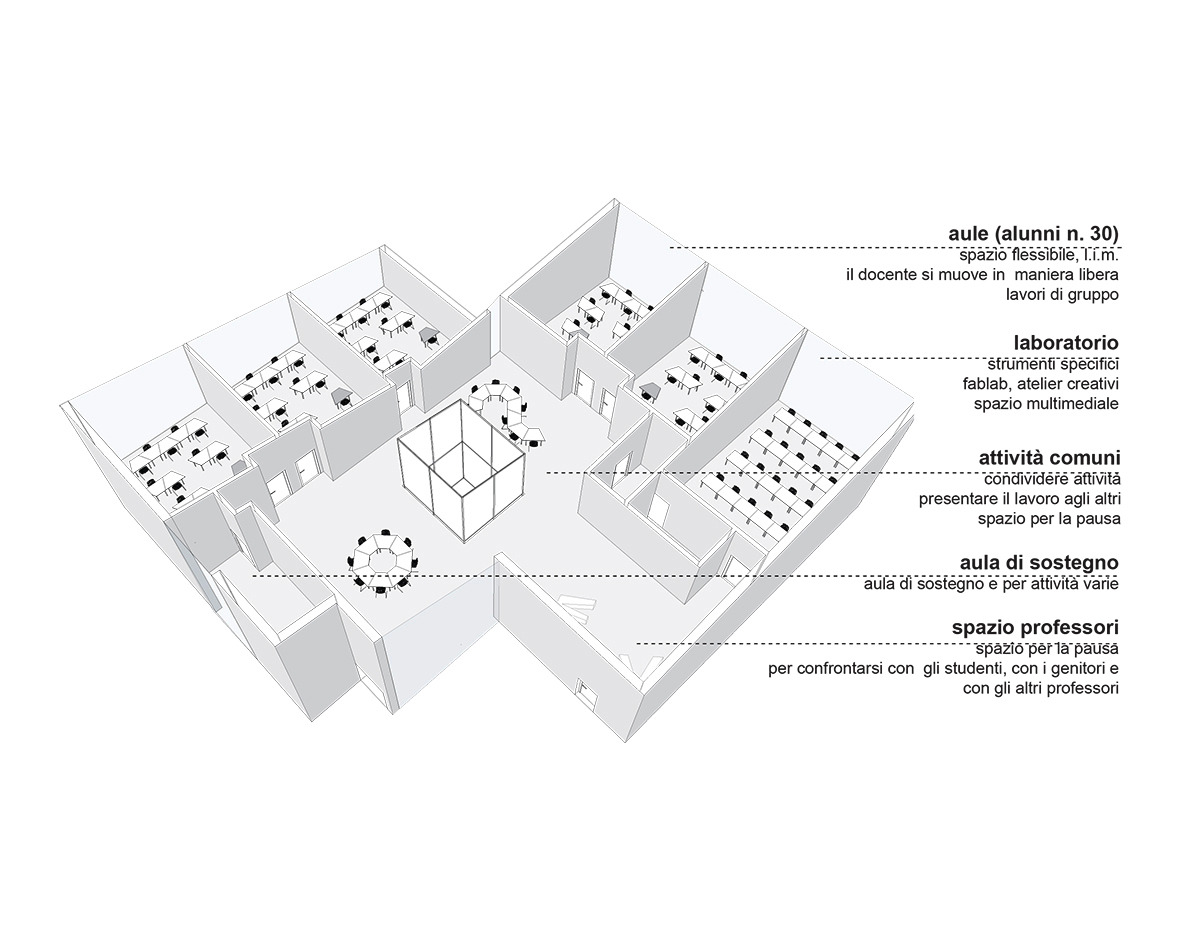 aule (alunni n. 30)
spazio flessibile, l.i.m.
il docente si muove in maniera libera
lavori di gruppo

laboratorio
strumenti specifici
fablab, atelier creativi
spazio multimediale

attività comuni
condividere attività
presentare il lavoro agli altri
spazio per la pausa

aula di sostegno
aula di sostegno e per attività varie

spazio professori
spazio per la pausa
per confrontarsi con gli studenti, con i genitori e
con gli altri professori