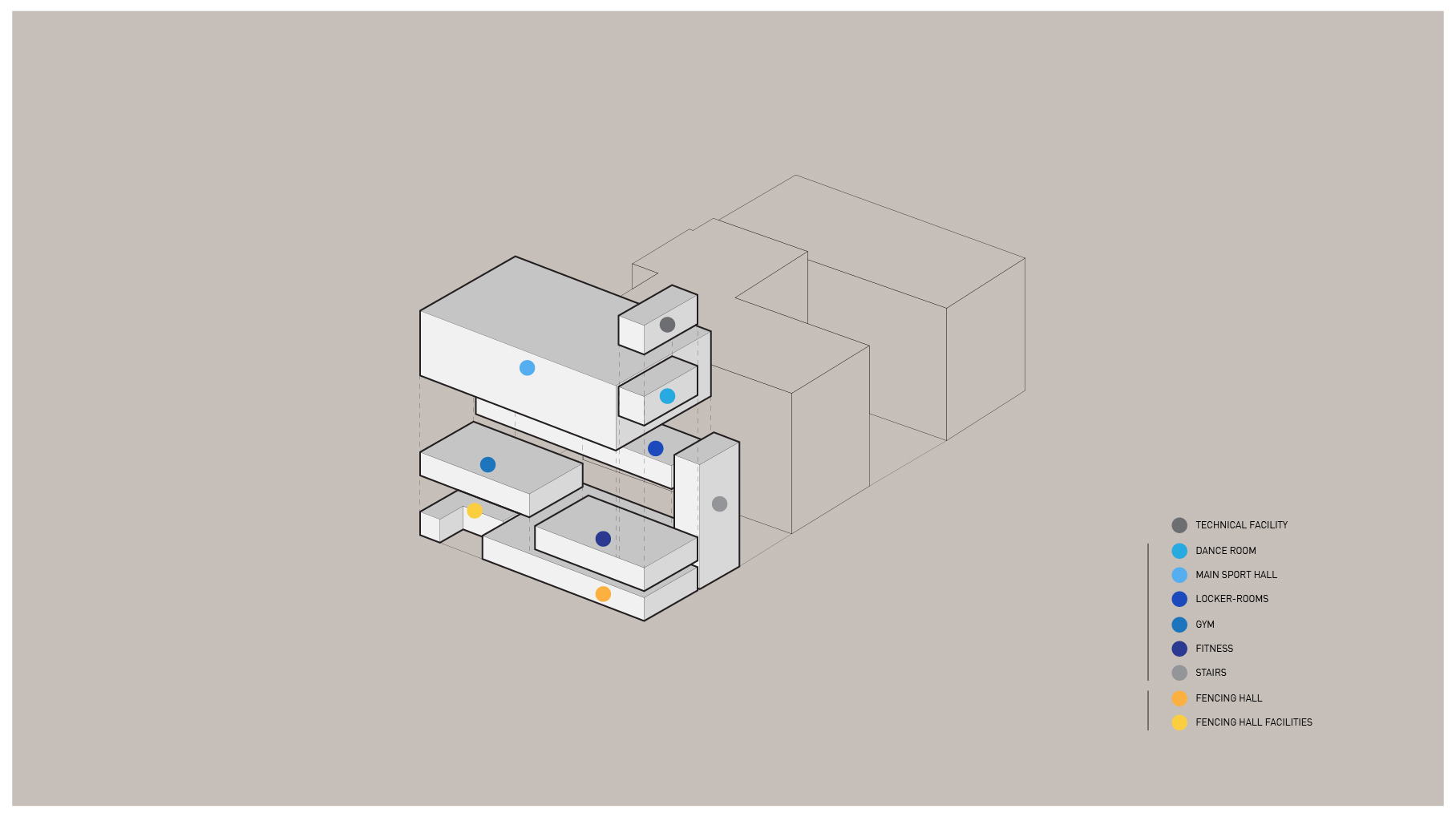 TECHNICAL FACILITY
DANCE ROOM
MAIN SPORT HALL
LOCKER-ROOMS
GYM
FITNESS
STAIRS
FENCING HALL
FENCING HALL FACILITIES