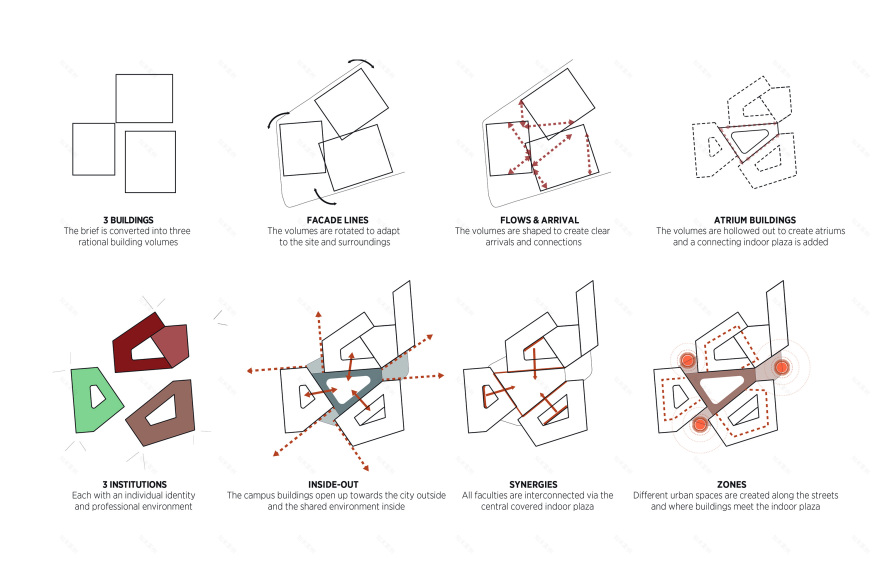 3 BUILDINGS
The brief is converted into three rational building volumes

FACADE LINES
The volumes are rotated to adapt to the site and surroundings

FLOWS & ARRIVAL
The volumes are shaped to create clear arrivals and connections

ATRIUM BUILDINGS
The volumes are hollowed out to create atriums and a connecting indoor plaza is added

3 INSTITUTIONS
Each with an individual identity and professional environment

INSIDE-OUT
The campus buildings open up towards the city outside and the shared environment inside

SYNERGIES
All faculties are interconnected via the central covered indoor plaza

ZONES
Different urban spaces are created along the streets and where buildings meet the indoor plaza