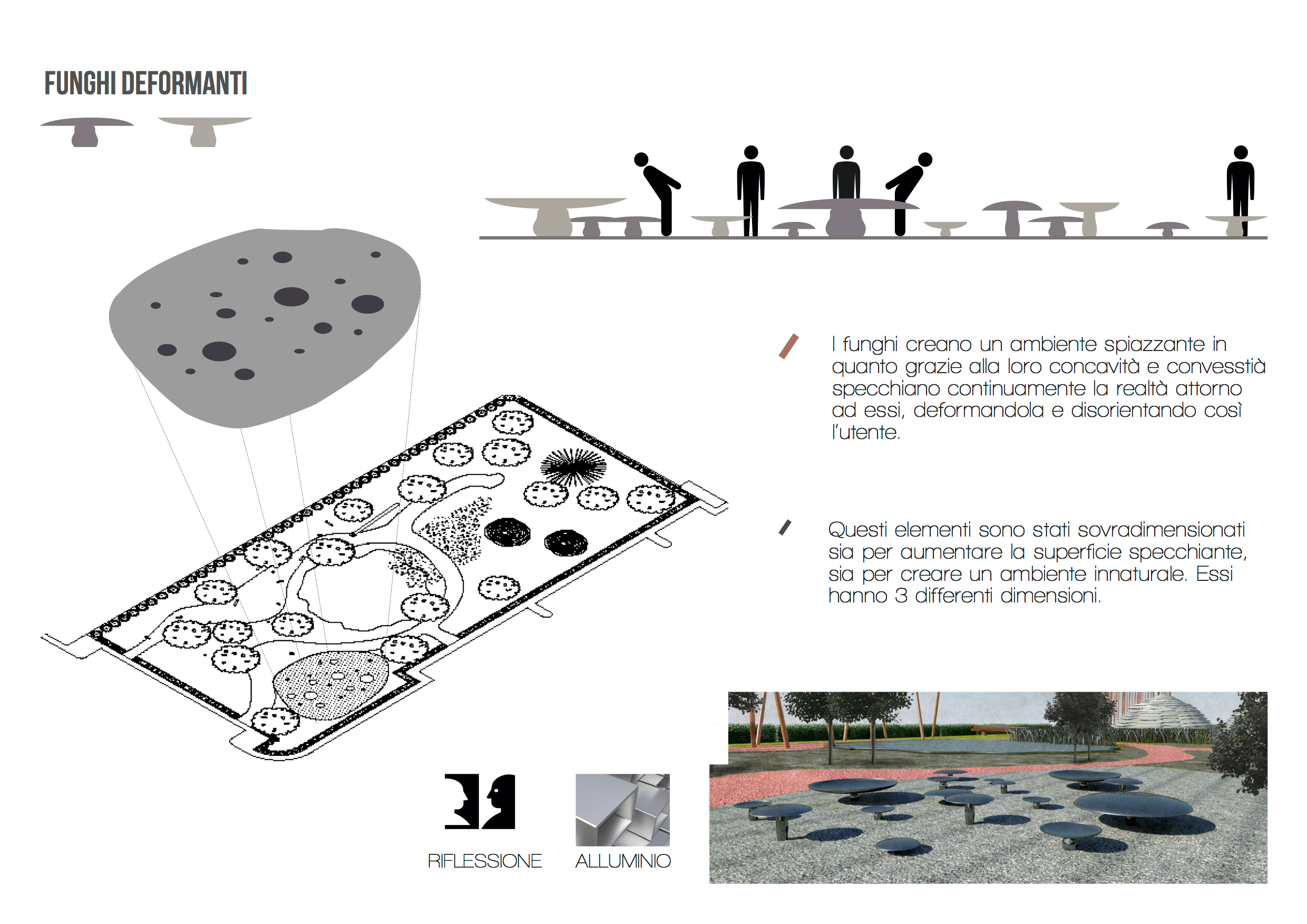 FUNGHI DEFORMANTI

I funghi creano un ambiente spiazzante in quanto grazie alla loro concavità e convesstià specchiano continuamente la realtà attorno ad essi, deformandola e disorientando così l'utente.

Questi elementi sono stati sovradimensionati sia per aumentare la superficie specchiante, sia per creare un ambiente innaturale. Essi hanno 3 differenti dimensioni.

RIFLESSIONE

ALLUMINIO