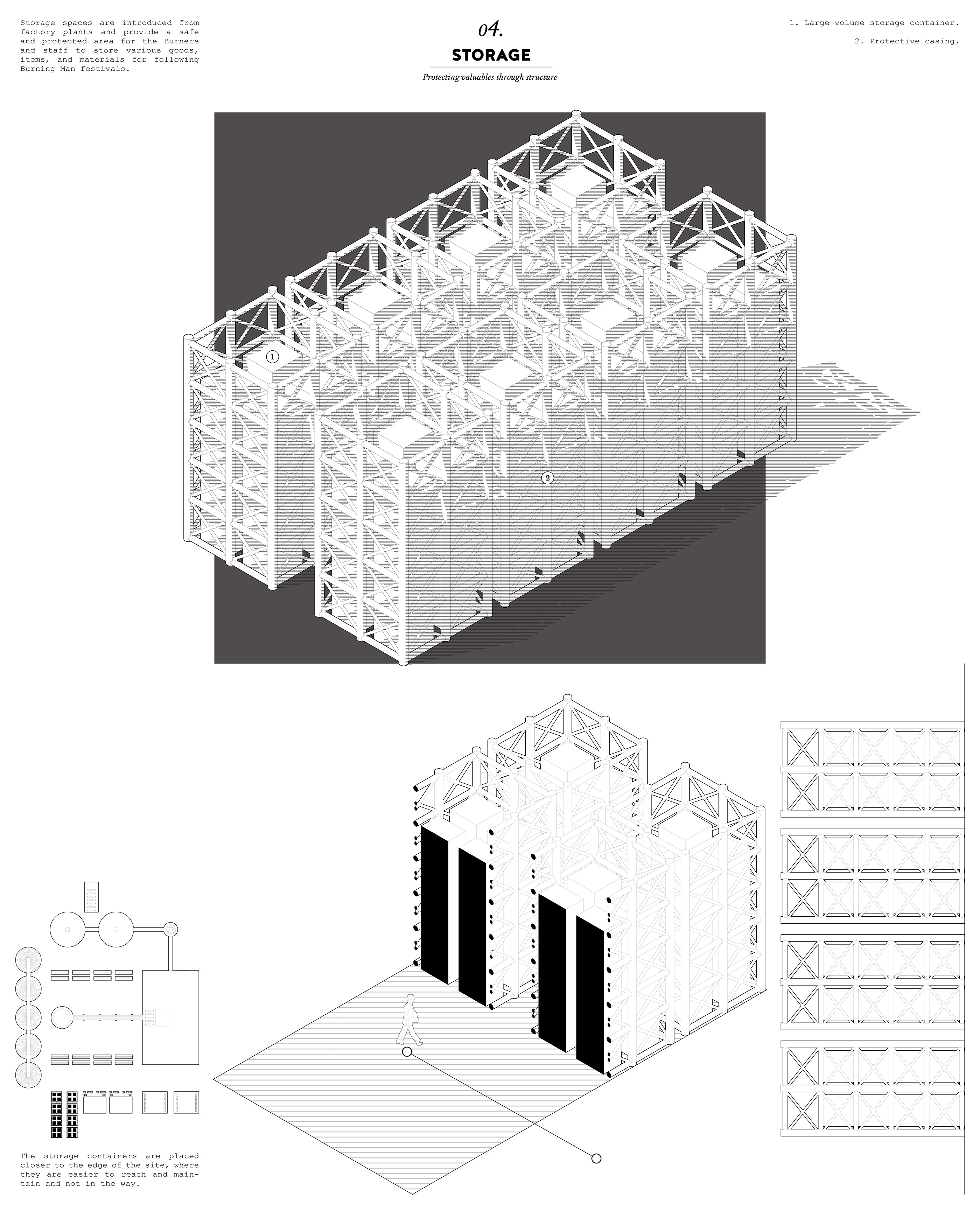 Storage spaces are introduced from factory plants and provide a safe and protected area for the Burners and staff to store various goods, items, and materials for following Burning Man festivals.

04.

STORAGE

Protecting valuables through structure

1. Large volume storage container.

2. Protective casing.

1

2

The storage containers are placed closer to the edge of the site, where they are easier to reach and maintain and not in the way.