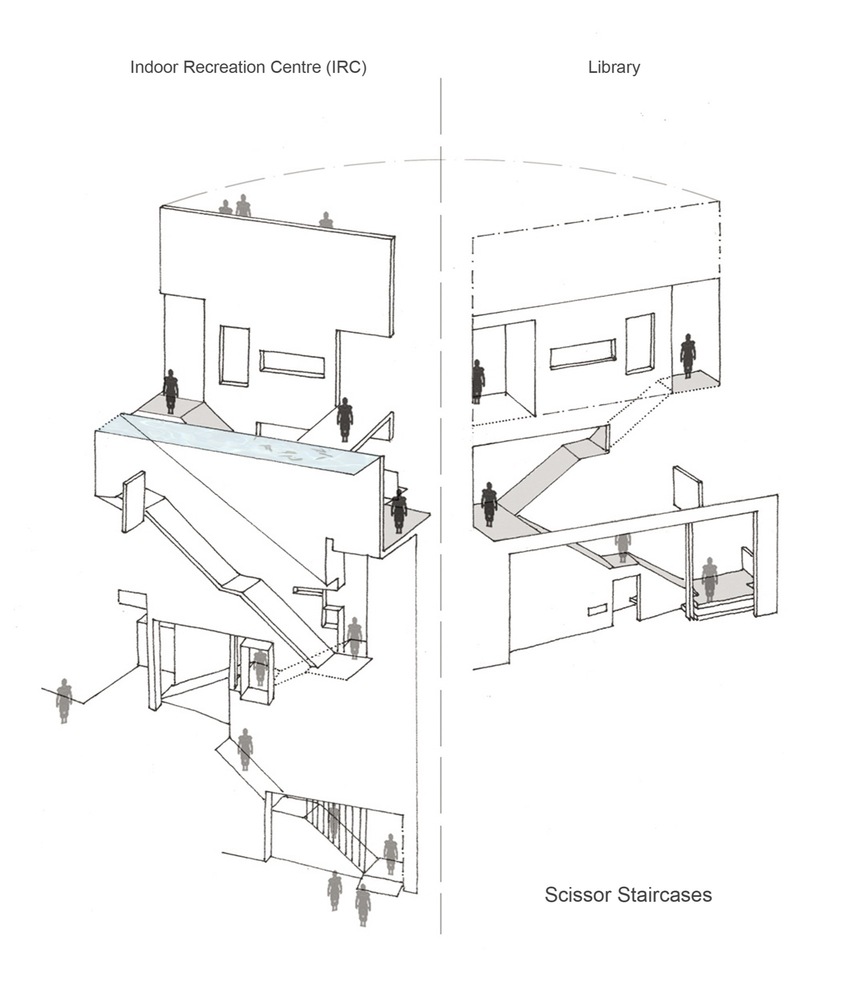 Indoor Recreation Centre (IRC)

Library

Scissor Staircases