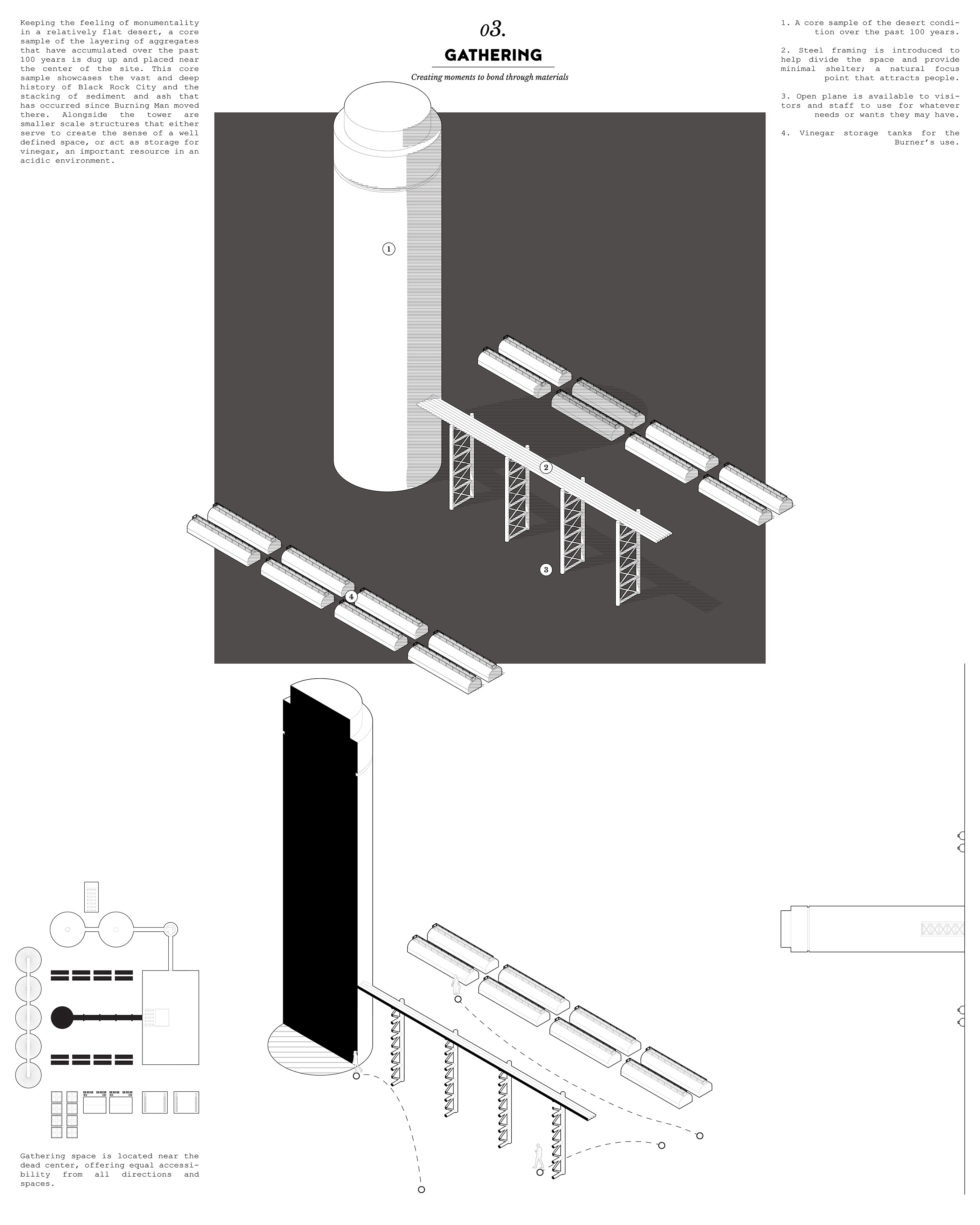 Keeping the feeling of monumentality in a relatively flat desert, a core sample of the layering of aggregates that have accumulated over the past 100 years is dug up and placed near the center of the site. This core sample showcases the vast and deep history of Black Rock City and the stacking of sediment and ash that has occurred since Burning Man moved there. Alongside the tower are smaller scale structures that either serve to create the sense of a well defined space, or act as storage for vinegar, an important resource in an acidic environment.

03.

GATHERING

Creating moments to bond through materials

1. A core sample of the desert condition over the past 100 years.

2. Steel framing is introduced to help divide the space and provide minimal shelter; a natural focus point that attracts people.

3. Open plane is available to visitors and staff to use for whatever needs or wants they may have.

4. Vinegar storage tanks for the Burner's use.

1

2

3

4

Gathering space is located near the dead center, offering equal accessibility from all directions and spaces.