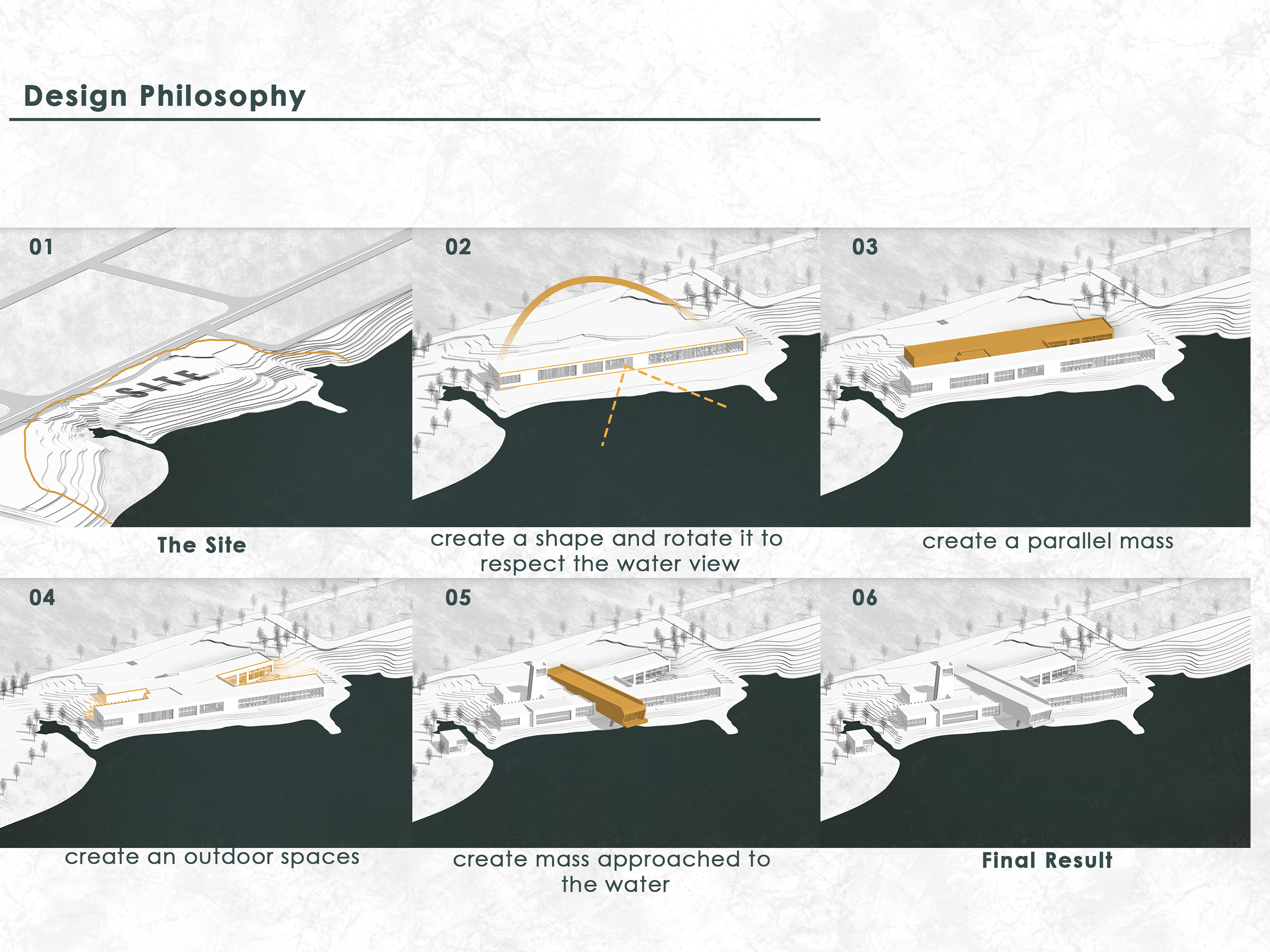 Design Philosophy

01

SITE

The Site

02

create a shape and rotate it to respect the water view

03

create a parallel mass

04

create an outdoor spaces

05

create mass approached to the water

06

Final Result