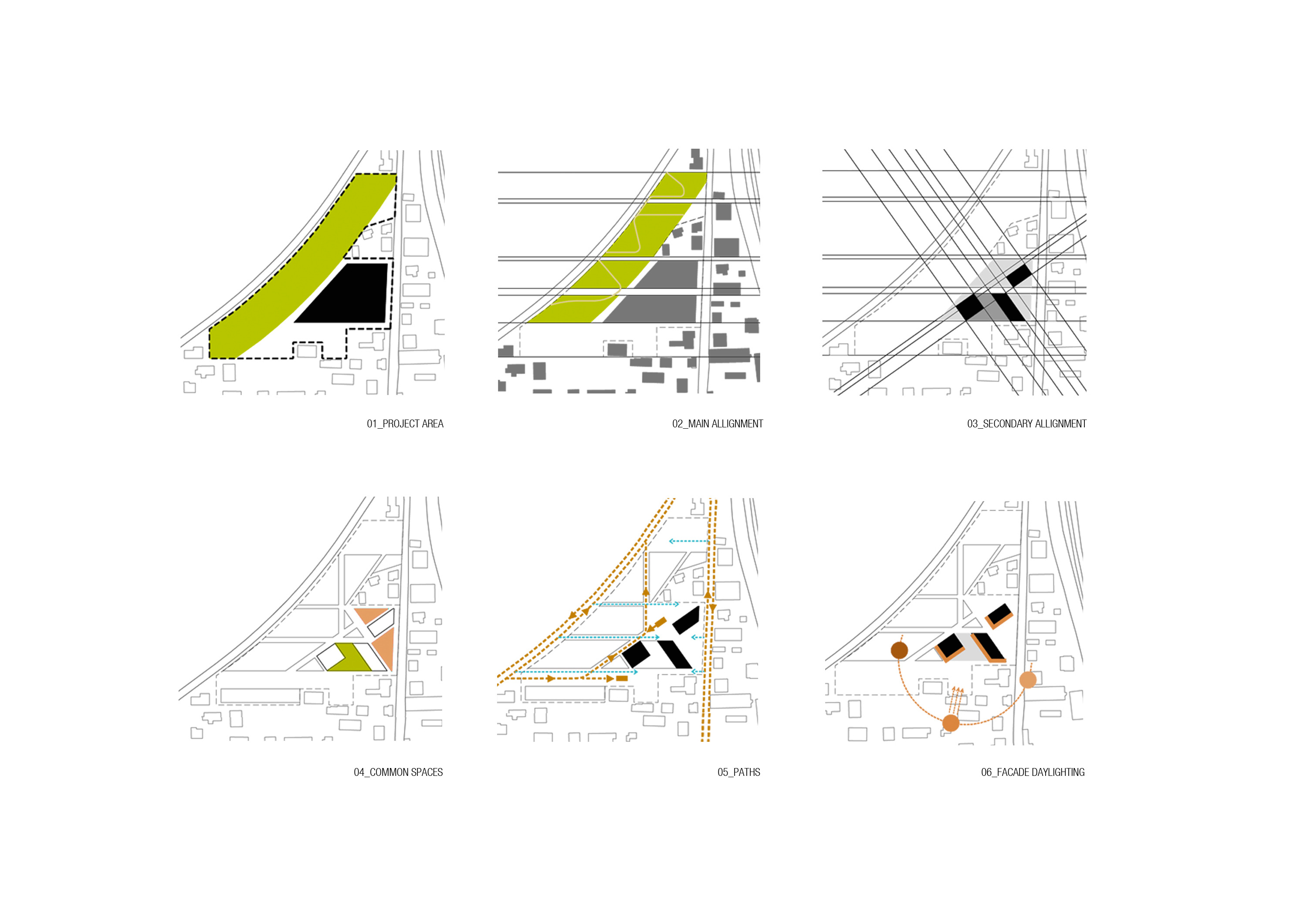 01_PROJECT AREA

02_MAIN ALLIGNMENT

03_SECONDARY ALLIGNMENT

04_COMMON SPACES

05_PATHS

06_FACADE DAYLIGHTING