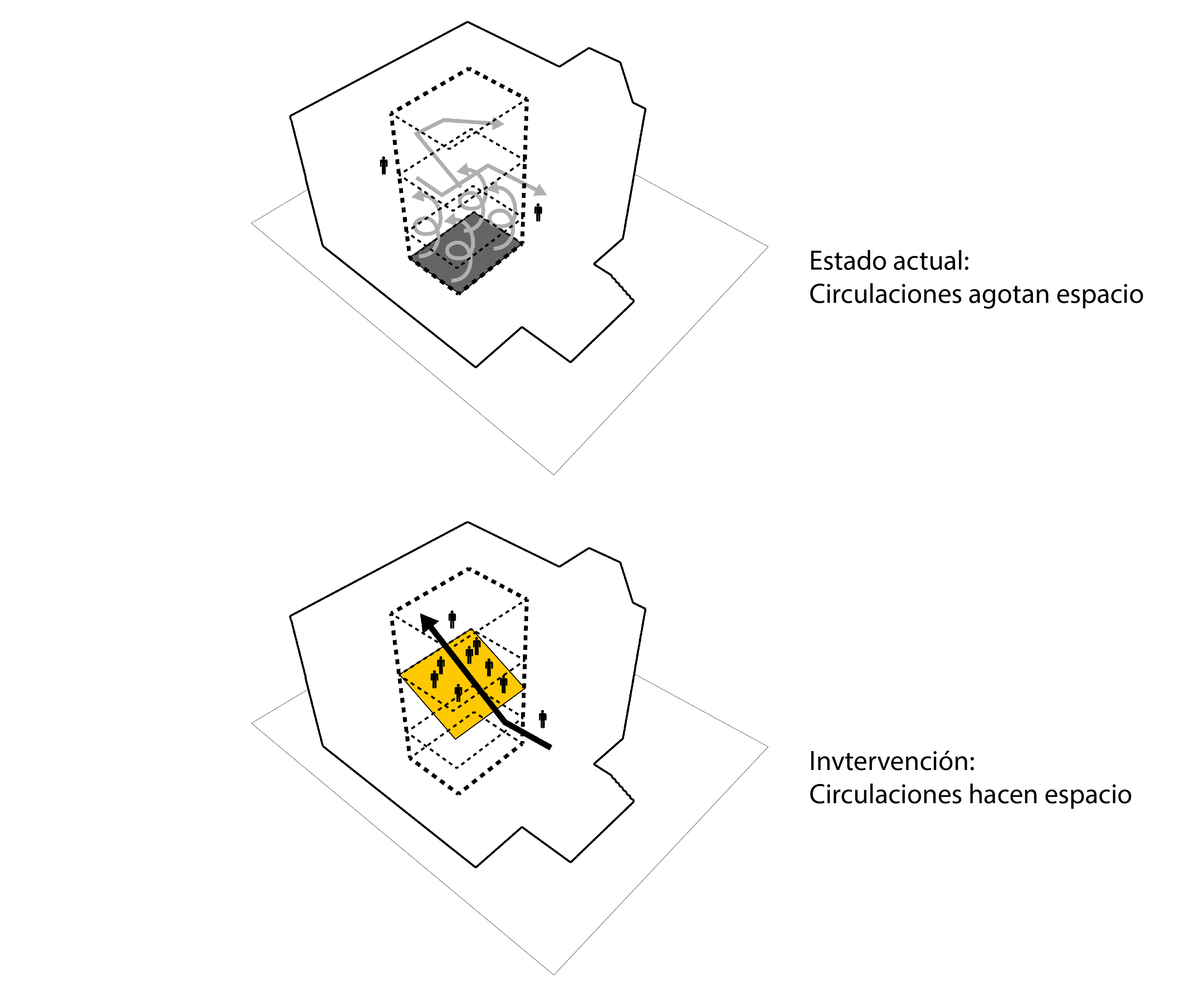 Estado actual:
Circulaciones agotan espacio

Invtervención:
Circulaciones hacen espacio