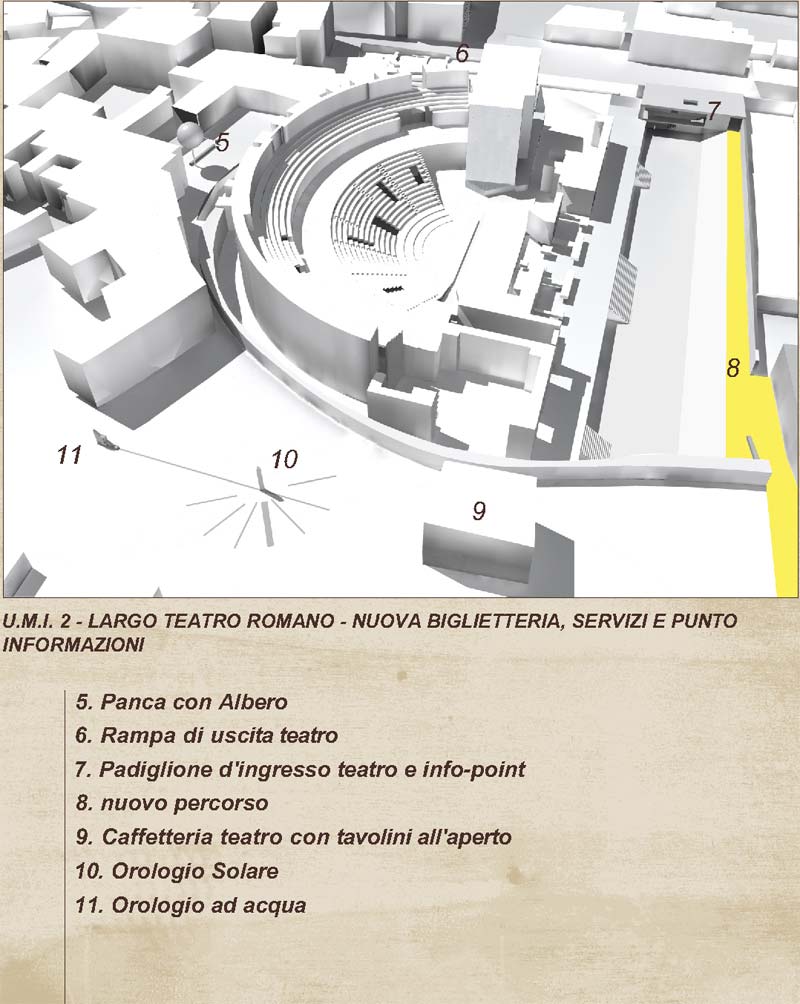 6
7
5
8
11
10
9

U.M.I. 2 - LARGO TEATRO ROMANO - NUOVA BIGLIETTERIA, SERVIZI E PUNTO INFORMAZIONI

5. Panca con Albero
6. Rampa di uscita teatro
7. Padiglione d'ingresso teatro e info-point
8. nuovo percorso
9. Caffetteria teatro con tavolini all'aperto
10. Orologio Solare
11. Orologio ad acqua