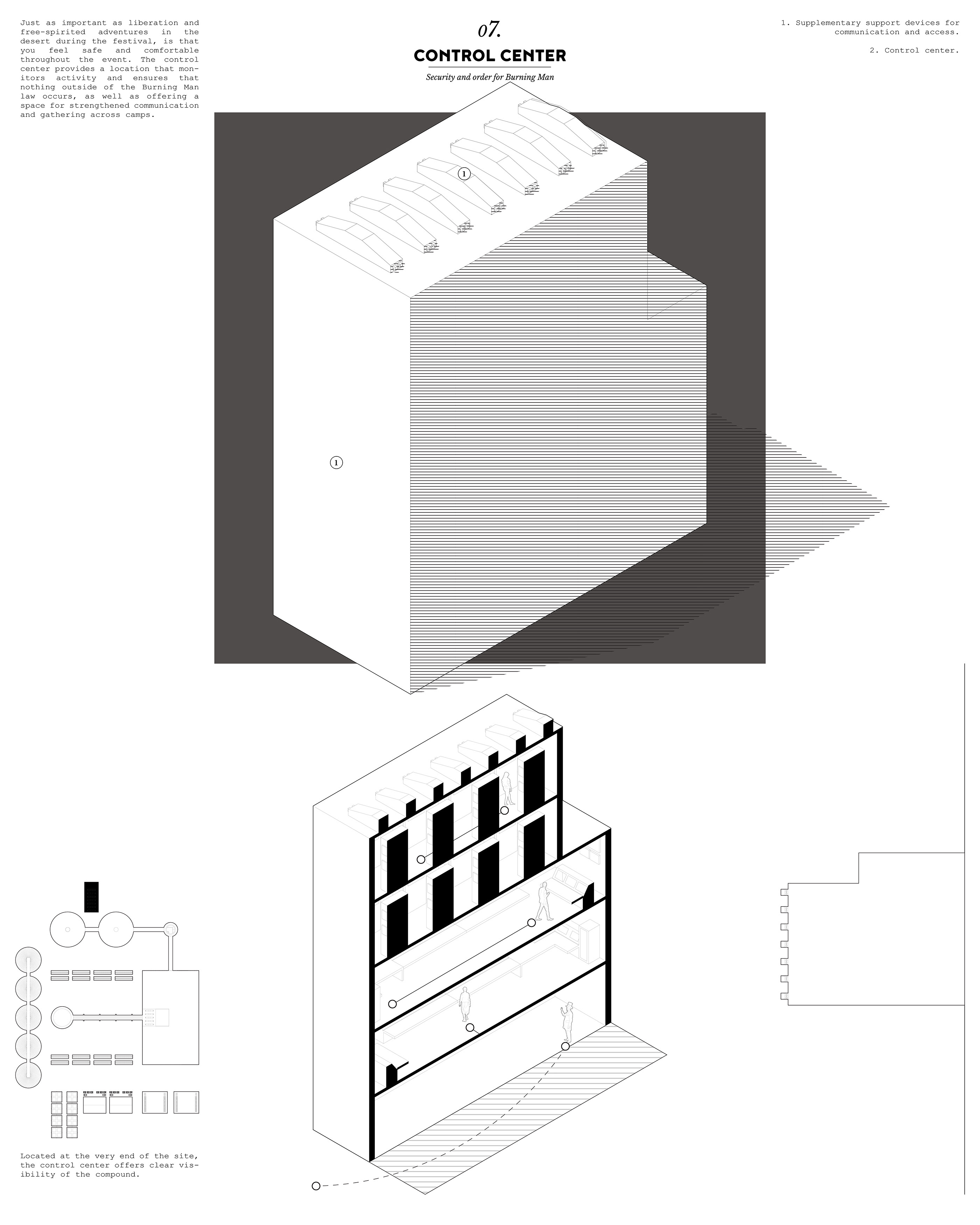 Just as important as liberation and free-spirited adventures in the desert during the festival, is that you feel safe and comfortable throughout the event. The control center provides a location that monitors activity and ensures that nothing outside of the Burning Man law occurs, as well as offering a space for strengthened communication and gathering across camps.

07.

CONTROL CENTER

Security and order for Burning Man

1. Supplementary support devices for communication and access.

2. Control center.

1

1

Located at the very end of the site, the control center offers clear visibility of the compound.