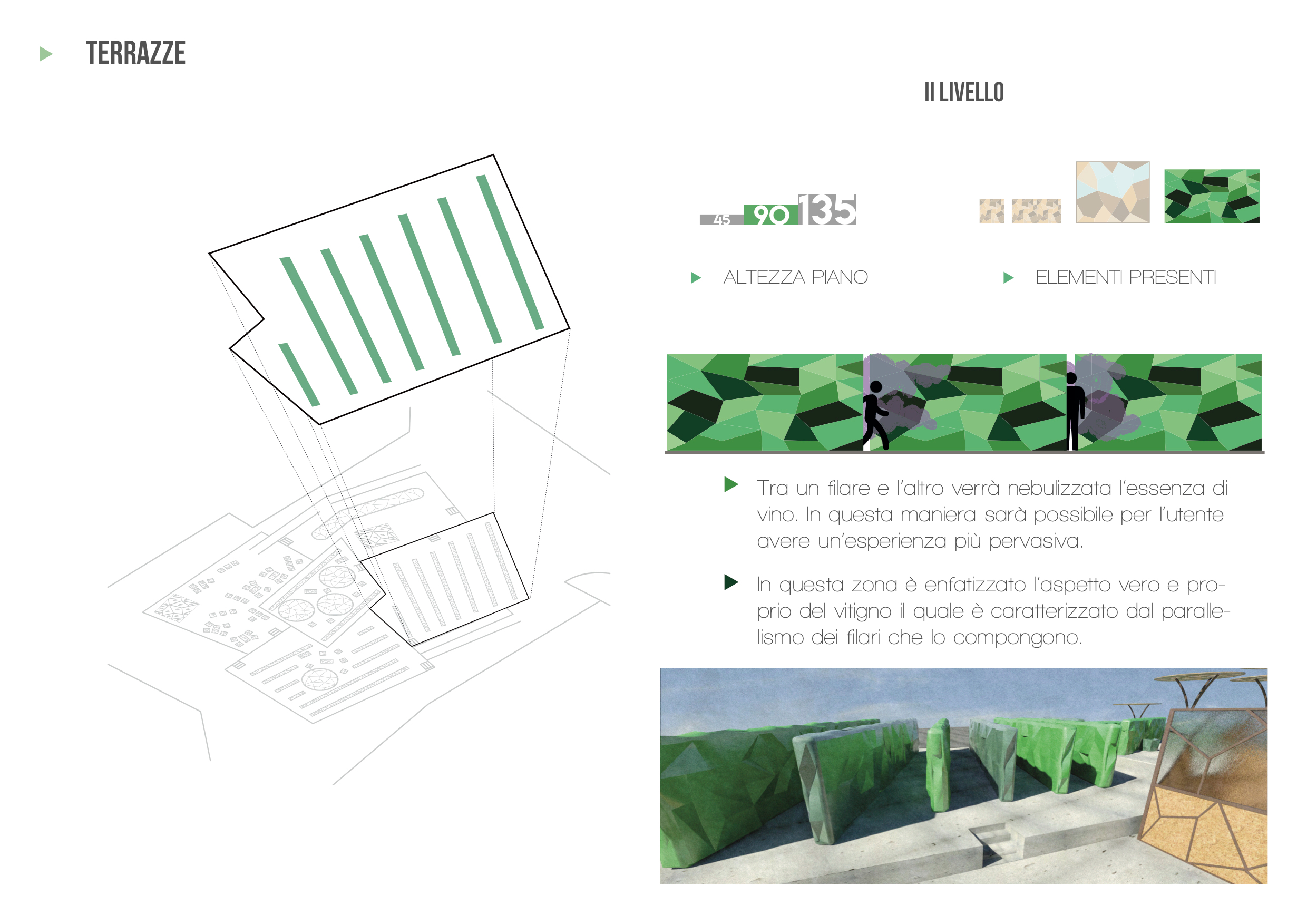 TERRAZZE

II LIVELLO

45 90 135

ALTEZZA PIANO

ELEMENTI PRESENTI

Tra un filare e l'altro verrà nebulizzata l'essenza di vino. In questa maniera sarà possibile per l'utente avere un'esperienza più pervasiva.

In questa zona è enfatizzato l'aspetto vero e proprio del vitigno il quale è caratterizzato dal parallelismo dei filari che lo compongono.