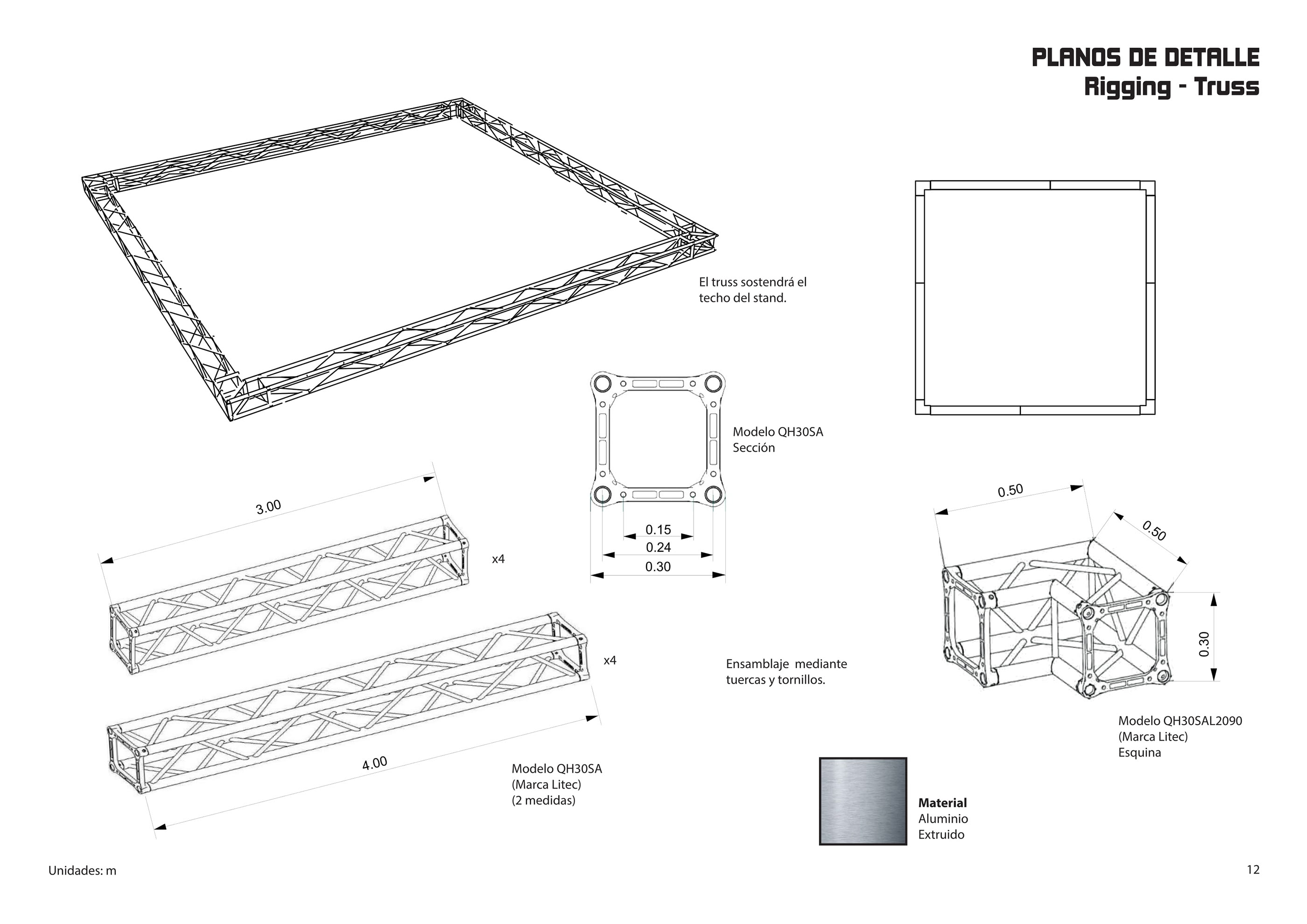 PLANOS DE DETALLE
Rigging - Truss

El truss sostendrá el techo del stand.

Modelo QH30SA
Sección

0.15
0.24
0.30

3.00

x4

x4

4.00

Modelo QH30SA
(Marca Litec)
(2 medidas)

Ensamblaje mediante tuercas y tornillos.

0.50
0.50
0.30

Modelo QH30SAL2090
(Marca Litec)
Esquina

Material
Aluminio
Extruido

Unidades: m

12