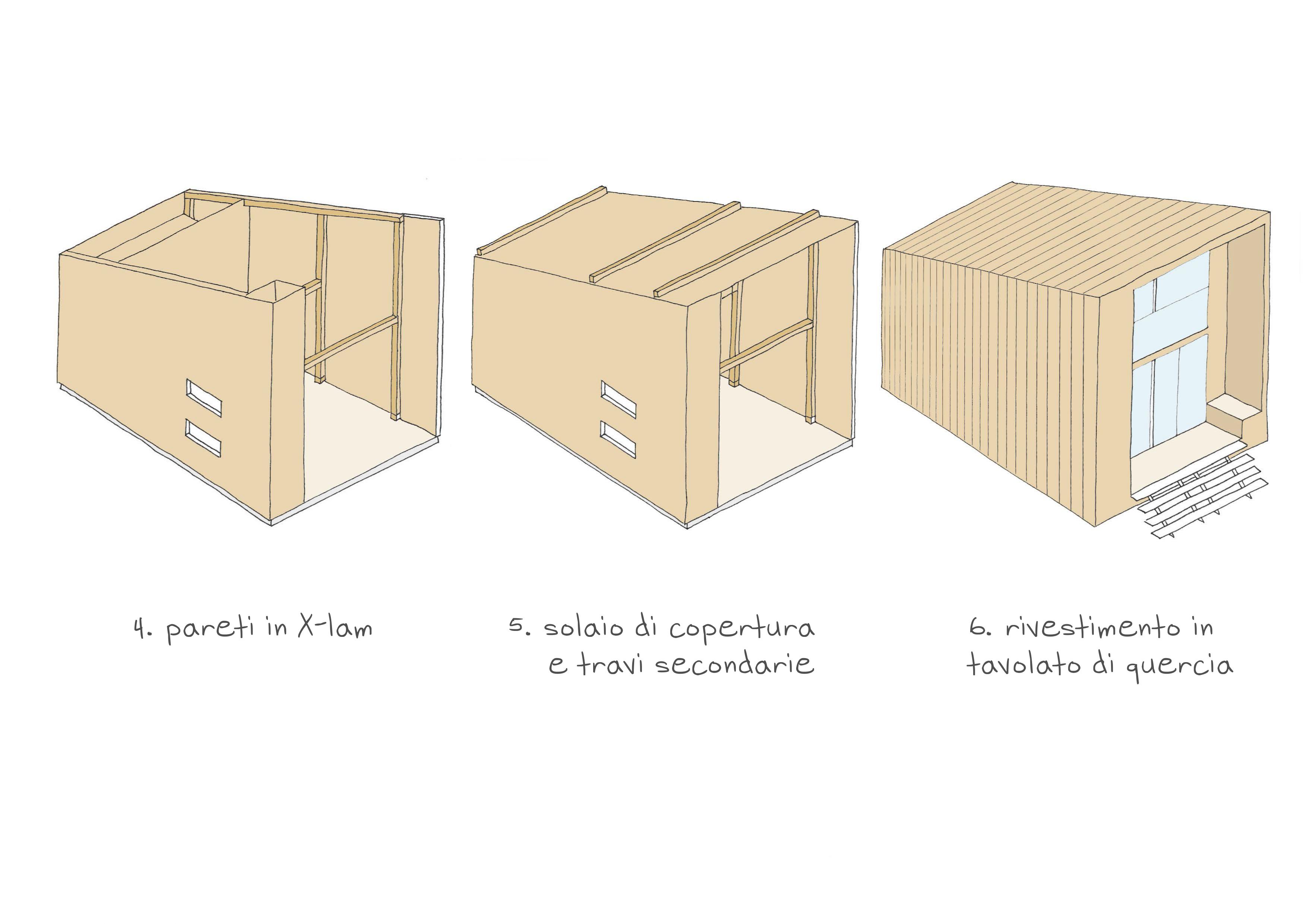 4. pareti in X-lam

5. solaio di copertura e travi secondarie

6. rivestimento in tavolato di quercia