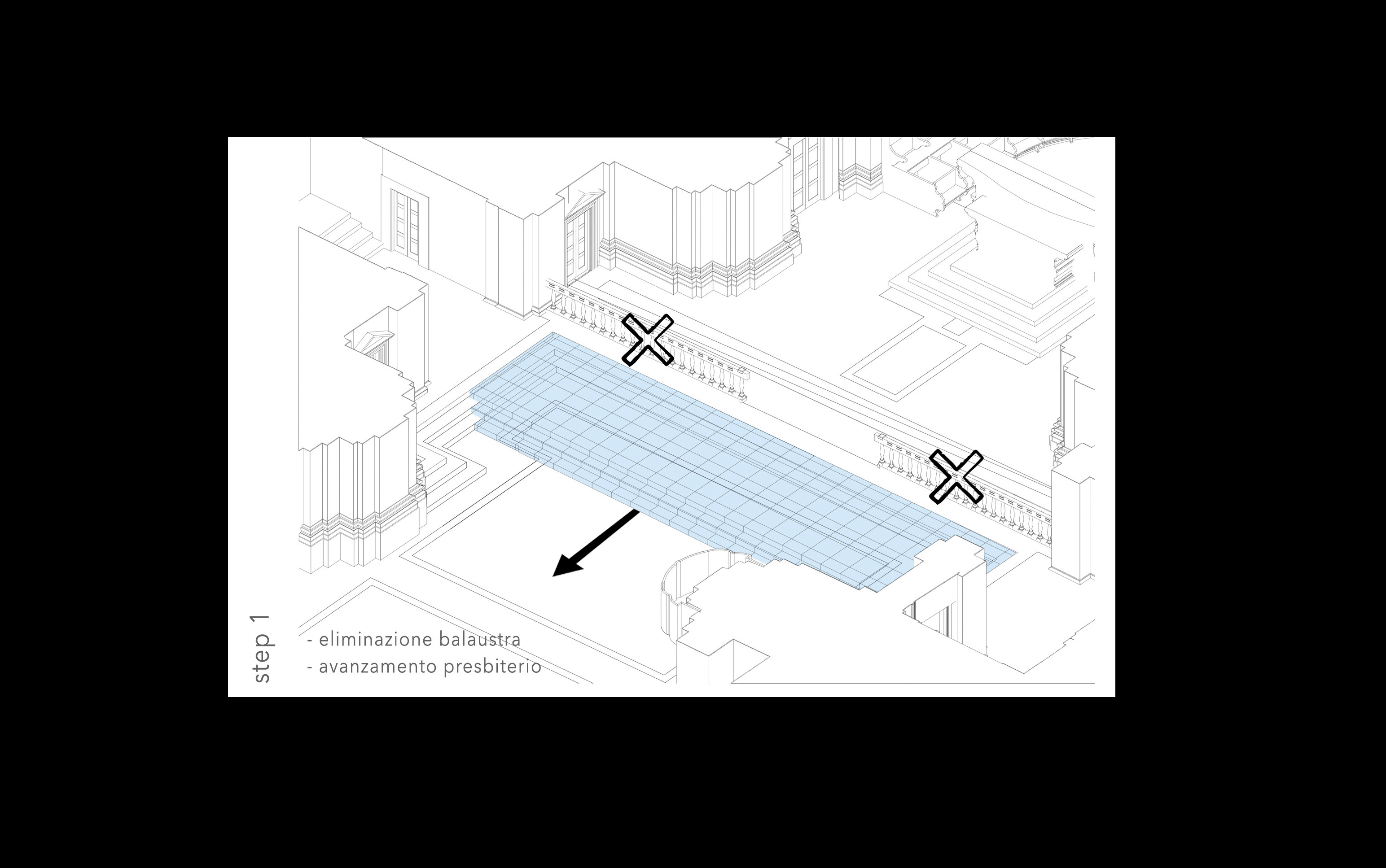 step 1

- eliminazione balaustra
- avanzamento presbiterio