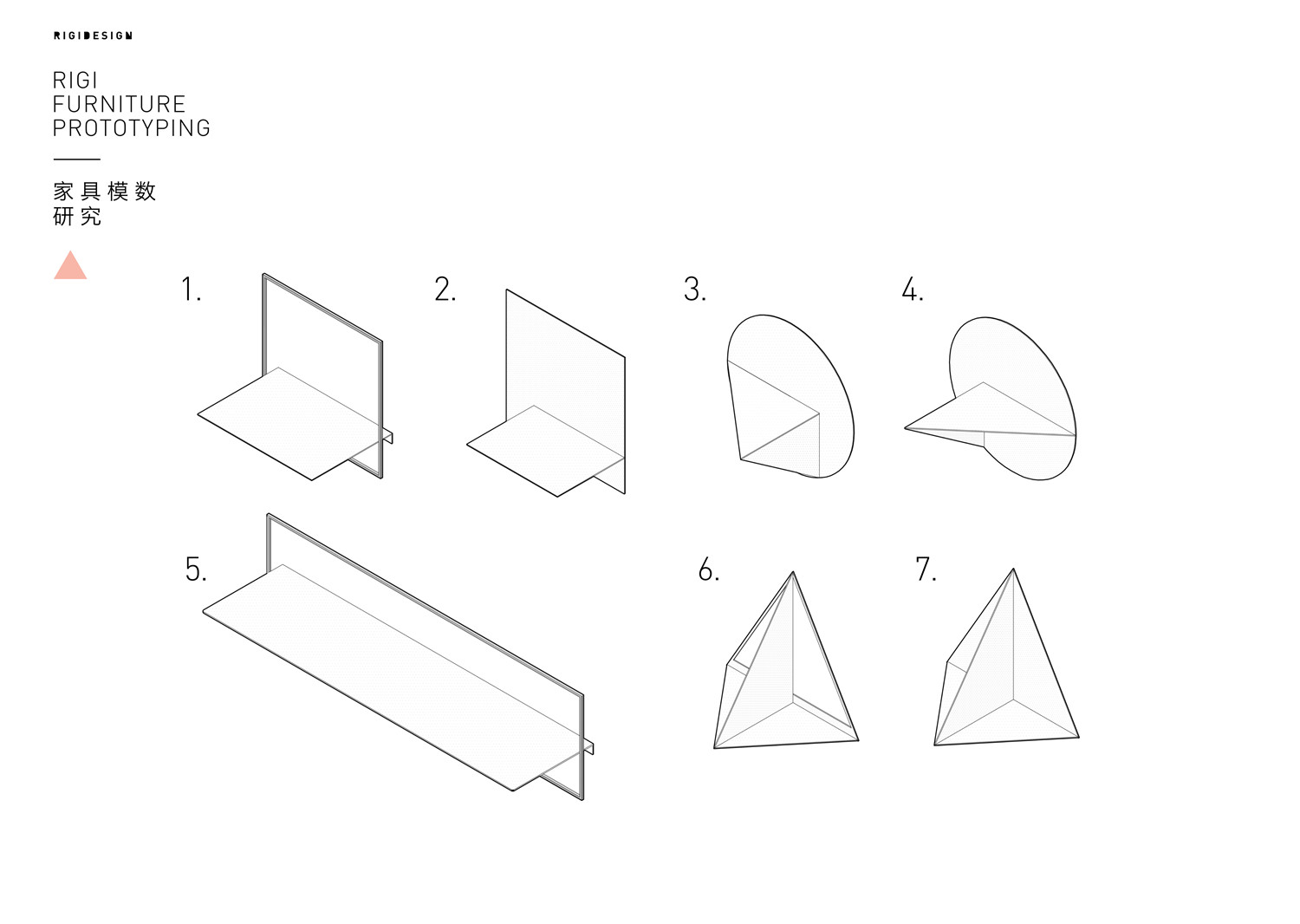 RIGIDESIGN

RIGI
FURNITURE
PROTOTYPING

家具模数
研究

1.

2.

3.

4.

5.

6.

7.