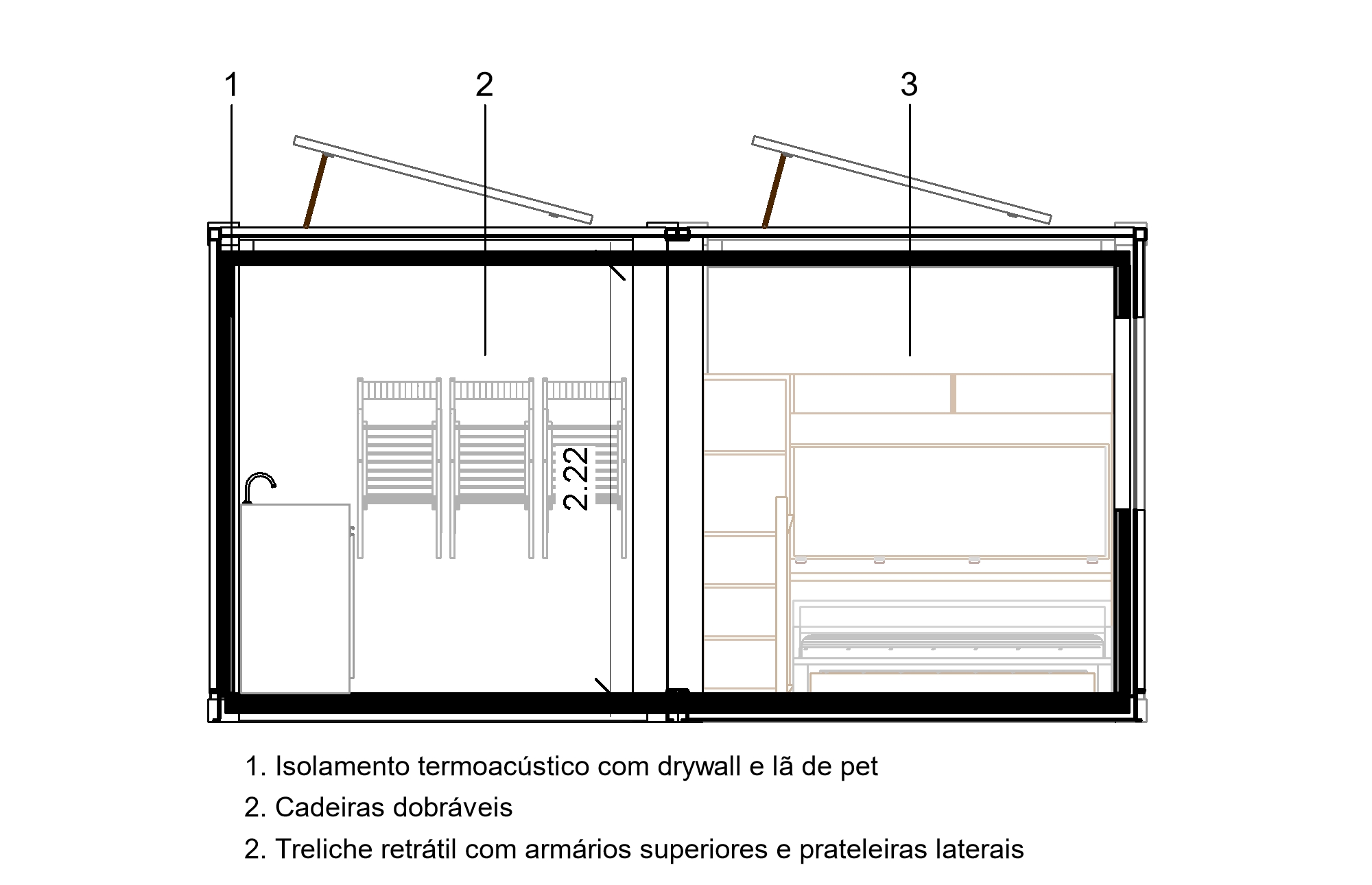 1
2
3

2.22

1. Isolamento termoacústico com drywall e lã de pet
2. Cadeiras dobráveis
2. Treliche retrátil com armários superiores e prateleiras laterais