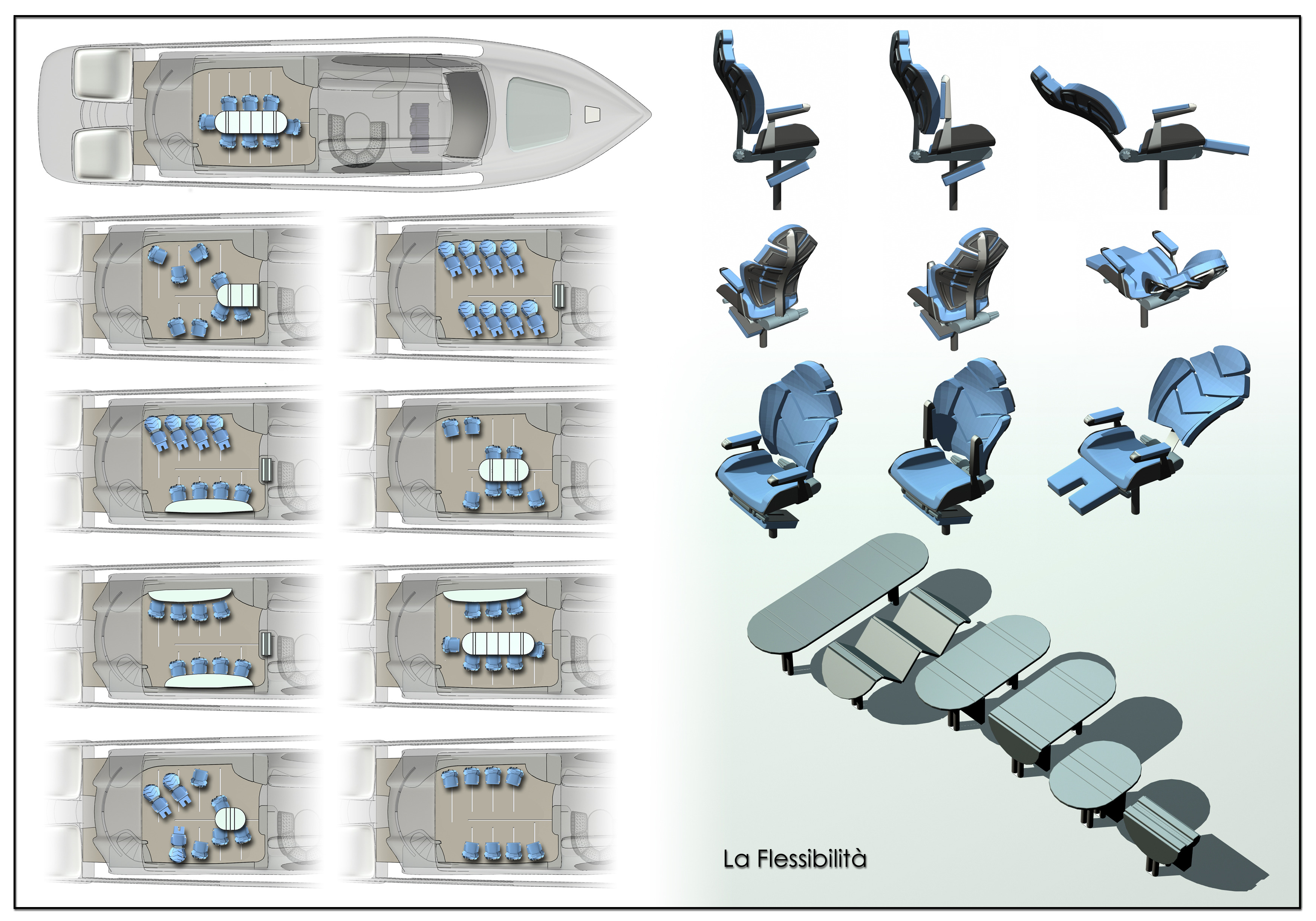 La Flessibilità