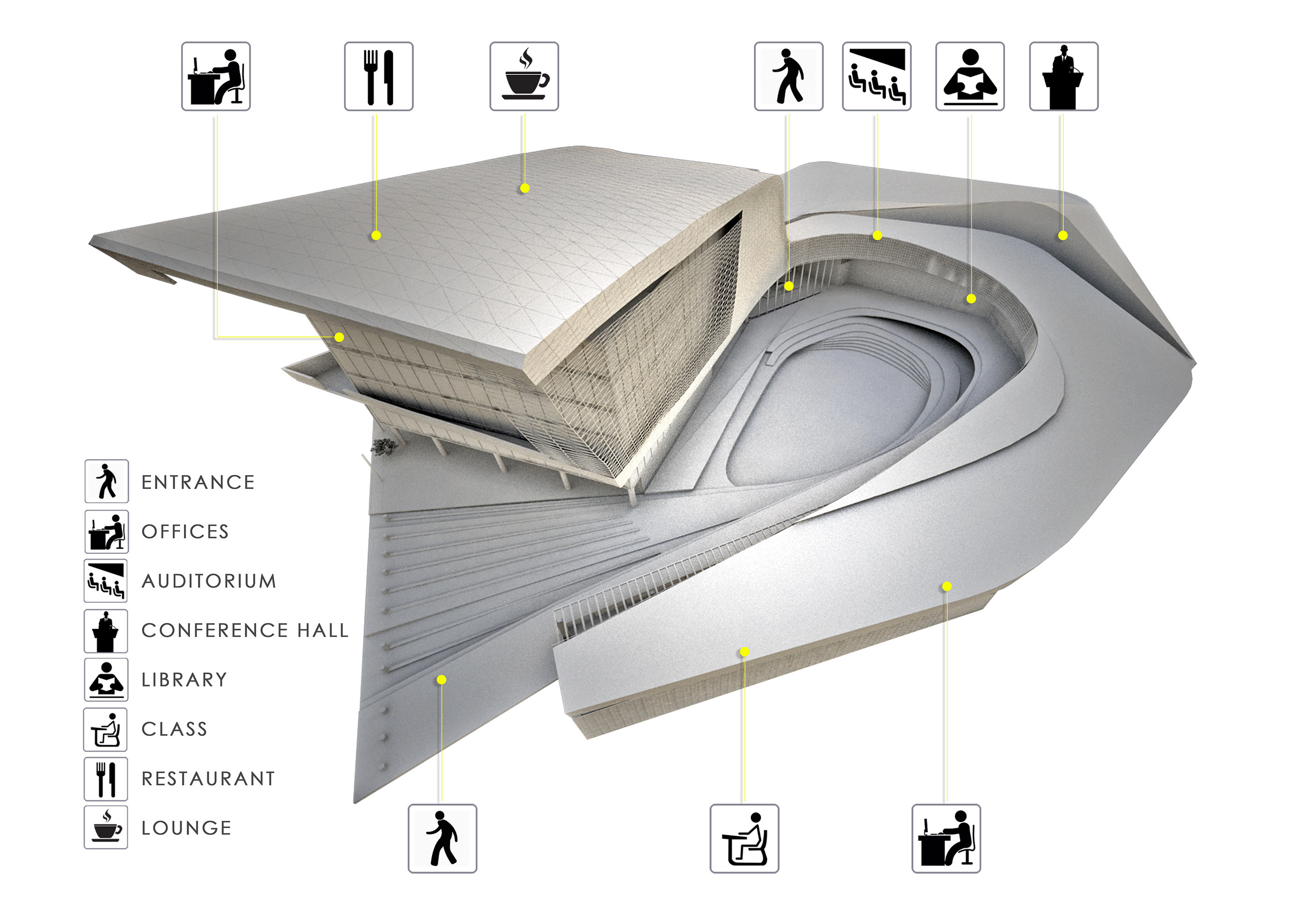 ENTRANCE
OFFICES
AUDITORIUM
CONFERENCE HALL
LIBRARY
CLASS
RESTAURANT
LOUNGE