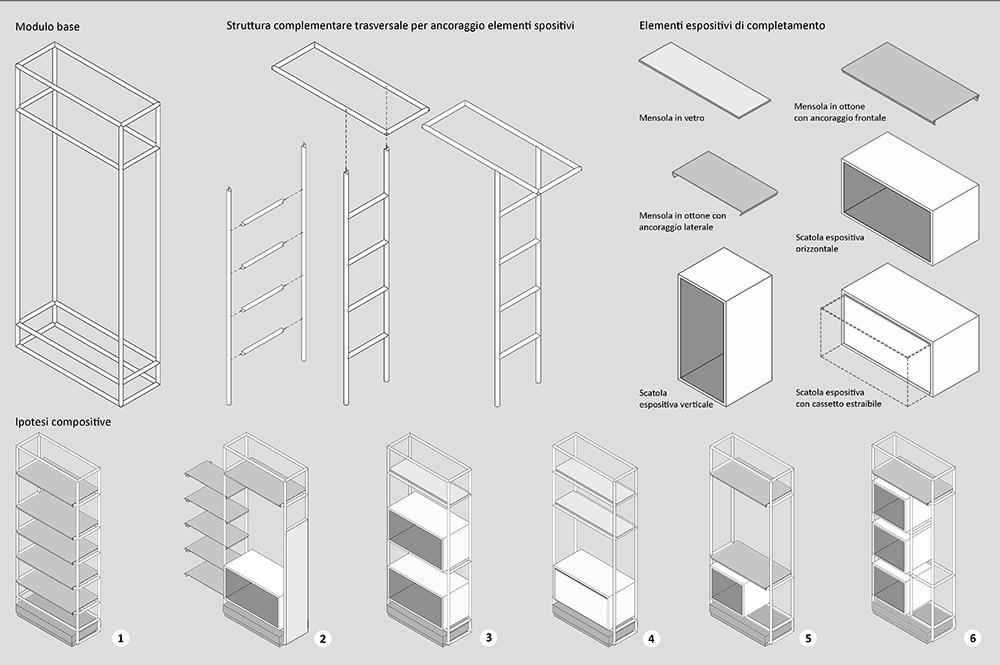 Modulo base

Struttura complementare trasversale per ancoraggio elementi spositivi

Elementi espositivi di completamento

Mensola in vetro

Mensola in ottone con ancoraggio frontale

Mensola in ottone con ancoraggio laterale

Scatola espositiva orizzontale

Scatola espositiva verticale

Scatola espositiva con cassetto estraibile

Ipotesi compositive

1

2

3

4

5

6