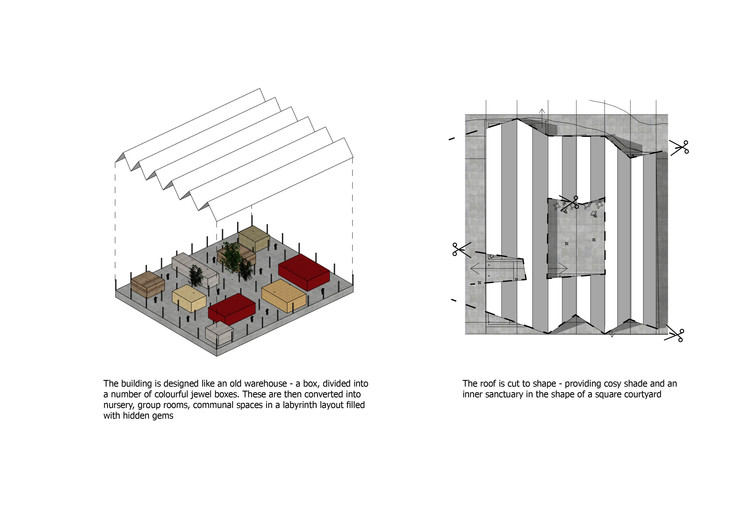 The building is designed like an old warehouse - a box, divided into a number of colourful jewel boxes. These are then converted into nursery, group rooms, communal spaces in a labyrinth layout filled with hidden gems

The roof is cut to shape - providing cosy shade and an inner sanctuary in the shape of a square courtyard