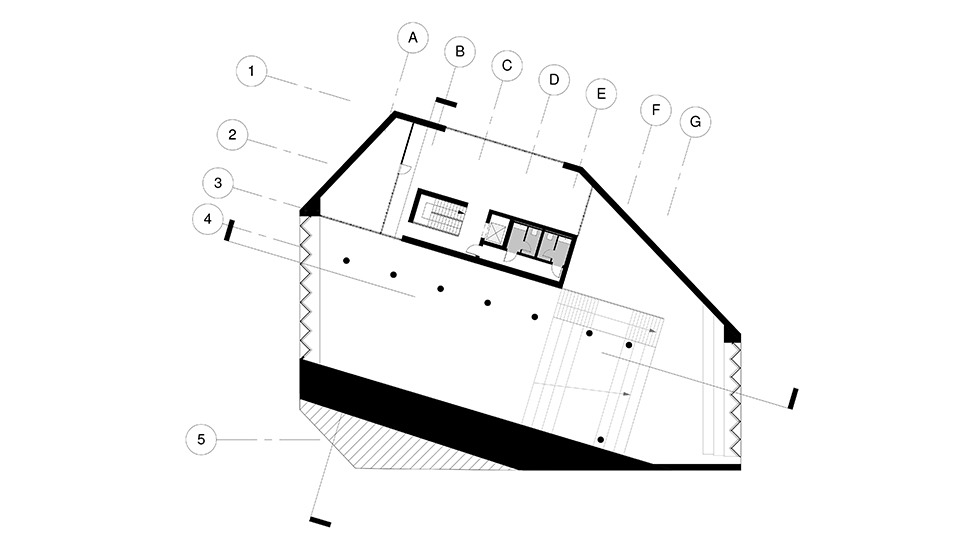 A
B
C
D
E
F
G
1
2
3
4
5